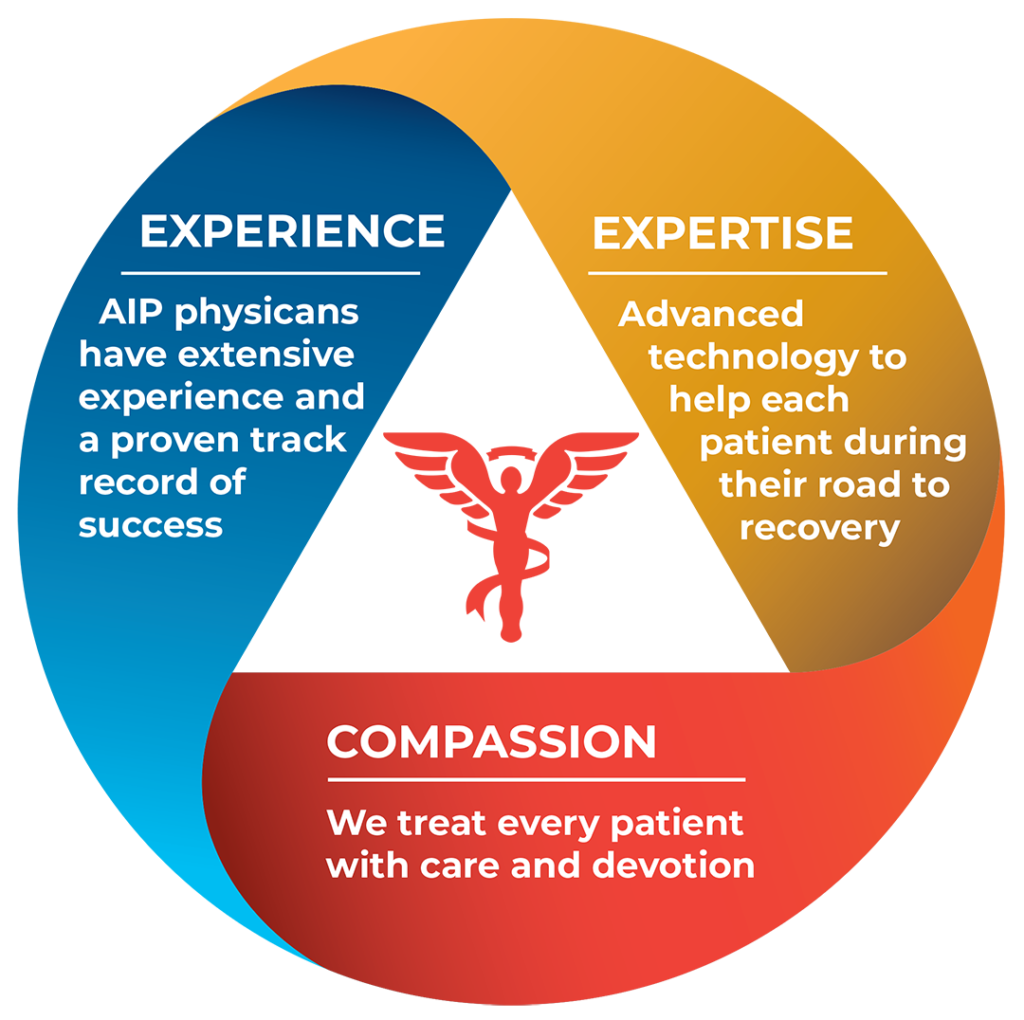 EXPERIENCE

AIP physicans have extensive experience and a proven track record of success

EXPERTISE

Advanced technology to help each patient during their road to recovery

COMPASSION

We treat every patient with care and devotion